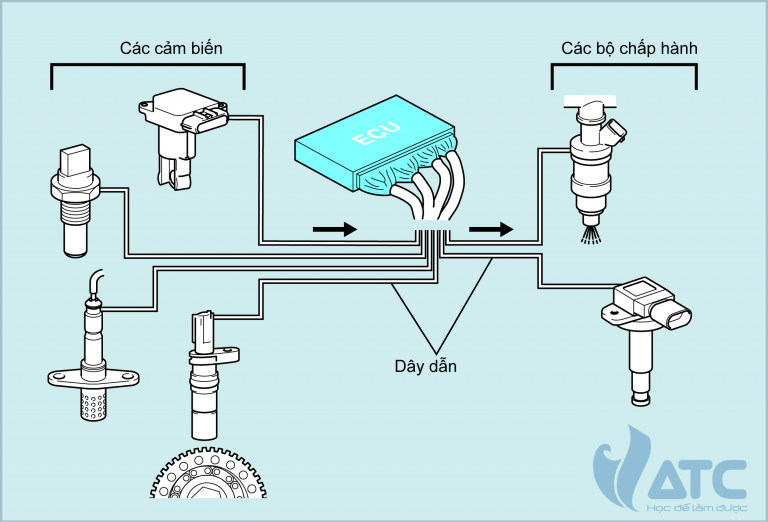 Các cảm biến

Các bộ chấp hành

ECU

Dây dẫn

ATC
Học để làm được