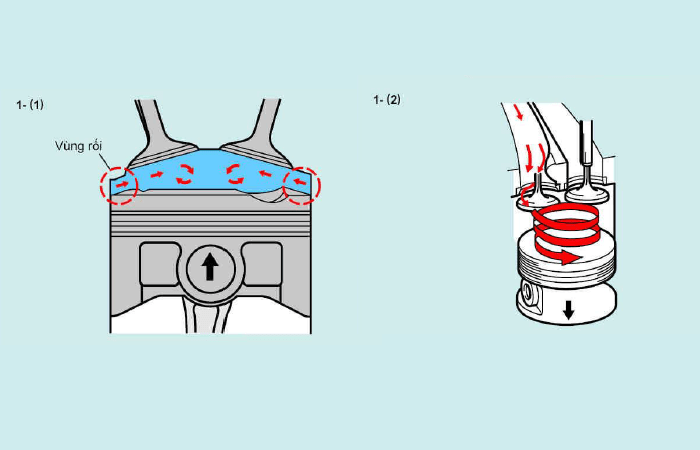 1- (1)

Vùng rối

1- (2)