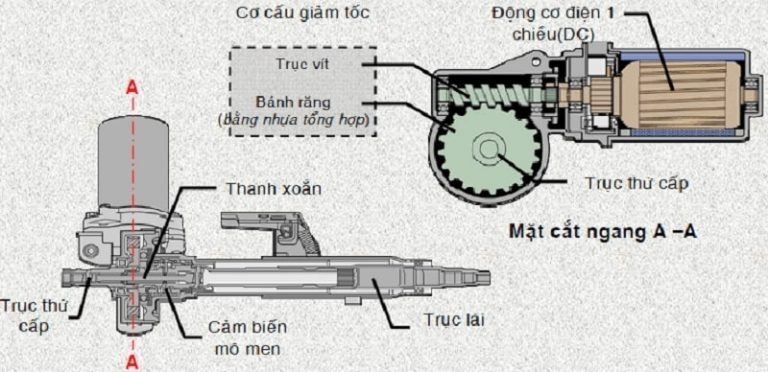 Cơ cấu giảm tốc

Động cơ điện 1 chiều(DC)

Trục vít

Bánh răng
(bằng nhựa tổng hợp)

A

Thanh xoắn

Trục thứ cấp

Mặt cắt ngang A –A

Trục thứ cấp

Cảm biến mô men

Trục lái

A