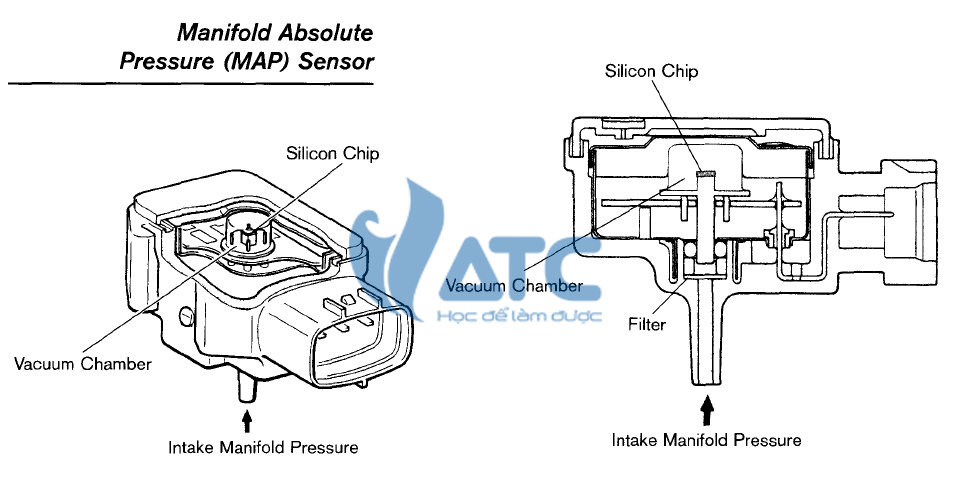 Manifold Absolute Pressure (MAP) Sensor

Silicon Chip

Vacuum Chamber

Intake Manifold Pressure

ATC
Học để làm được

Silicon Chip

Vacuum Chamber

Filter

Intake Manifold Pressure