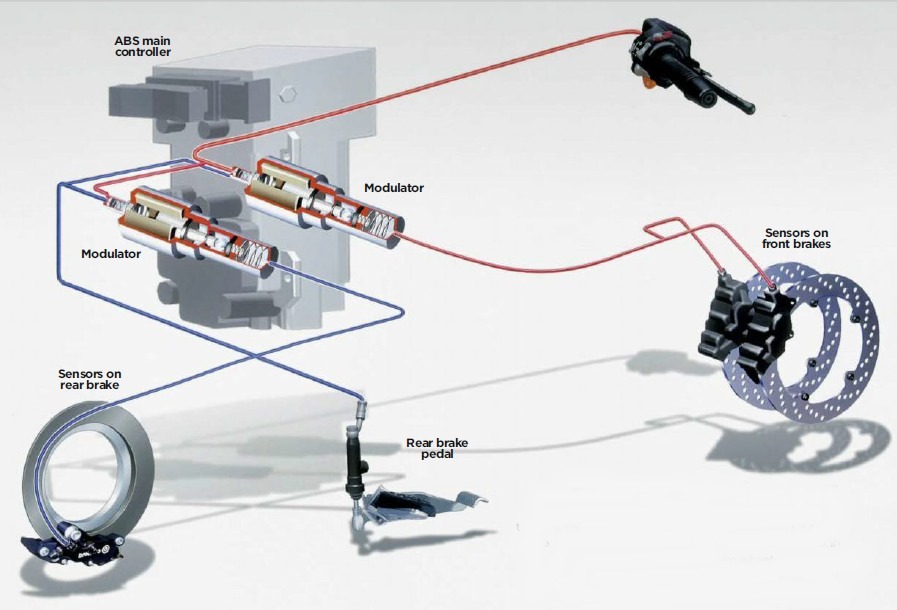 ABS main controller

Modulator

Modulator

Sensors on front brakes

Sensors on rear brake

Rear brake pedal