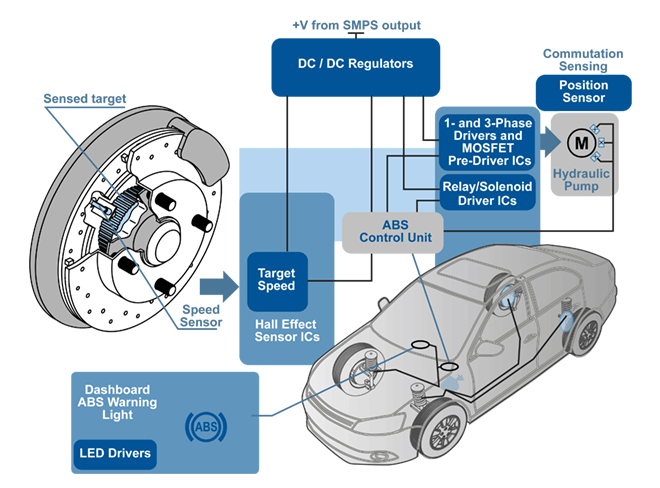 +V from SMPS output

DC / DC Regulators

Commutation Sensing

Position Sensor

Sensed target

1- and 3-Phase Drivers and MOSFET Pre-Driver ICs

M

Hydraulic Pump

Relay/Solenoid Driver ICs

ABS Control Unit

Target Speed

Hall Effect Sensor ICs

Speed Sensor

Dashboard ABS Warning Light

ABS

LED Drivers