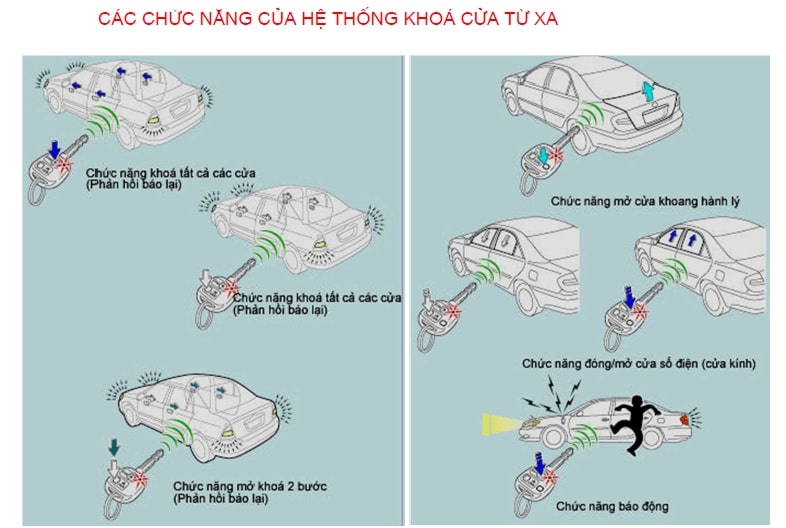 CÁC CHỨC NĂNG CỦA HỆ THỐNG KHOÁ CỬA TỪ XA

Chức năng khoá tất cả các cửa
(Phản hồi báo lại)

Chức năng khoá tất cả các cửa
(Phản hồi báo lại)

Chức năng mở khoá 2 bước
(Phản hồi báo lại)

Chức năng mở cửa khoang hành lý

Chức năng đóng/mở cửa sổ điện (cửa kính)

Chức năng báo động