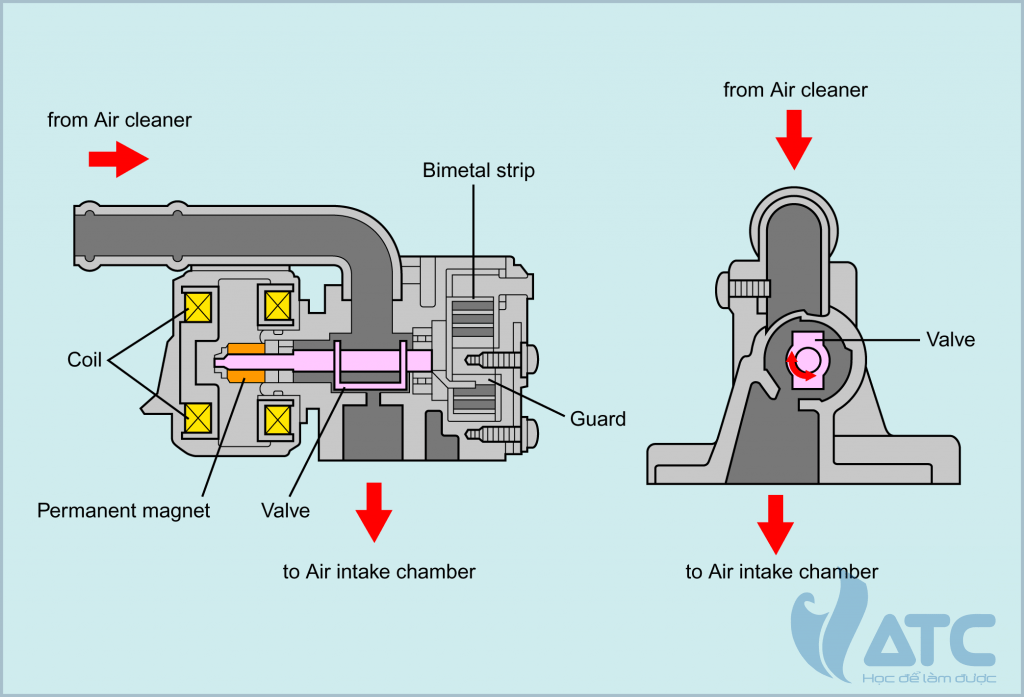 from Air cleaner

Bimetal strip

Coil

Guard

Permanent magnet

Valve

to Air intake chamber

from Air cleaner

Valve

to Air intake chamber

ATC

Học để làm được