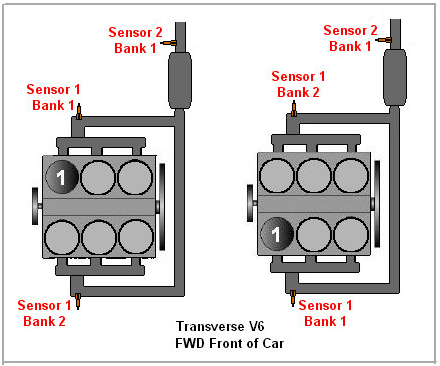 Sensor 2
Bank 1

Sensor 1
Bank 1

1

Sensor 1
Bank 2

Sensor 2
Bank 1

Sensor 1
Bank 2

1

Sensor 1
Bank 1

Transverse V6
FWD Front of Car