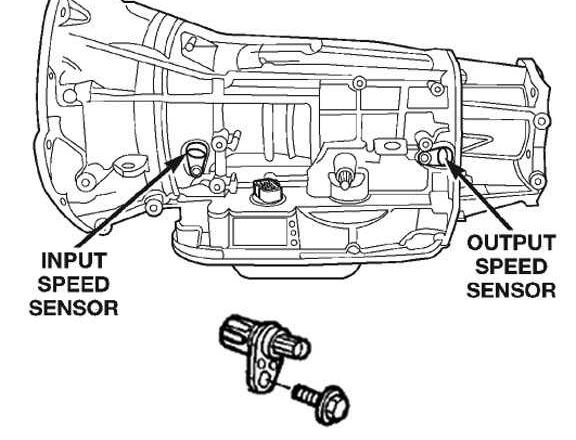 INPUT SPEED SENSOR

OUTPUT SPEED SENSOR