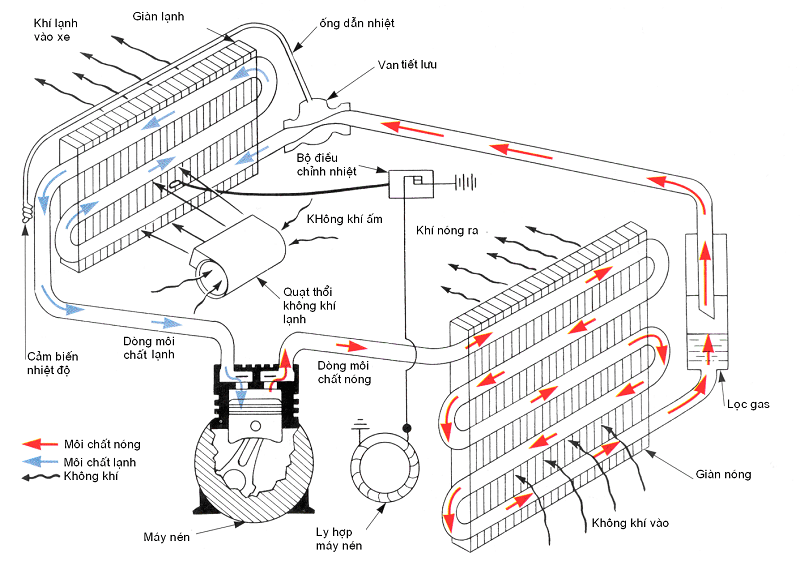 Khí lạnh vào xe

Giàn lạnh

ống dẫn nhiệt

Van tiết lưu

Bộ điều chỉnh nhiệt

KHông khí ấm

Khí nóng ra

Quạt thổi không khí lạnh

Cảm biến nhiệt độ

Dòng môi chất lạnh

Dòng môi chất nóng

Lọc gas

Môi chất nóng
Môi chất lạnh
Không khí

Giàn nóng

Không khí vào

Máy nén

Ly hợp máy nén