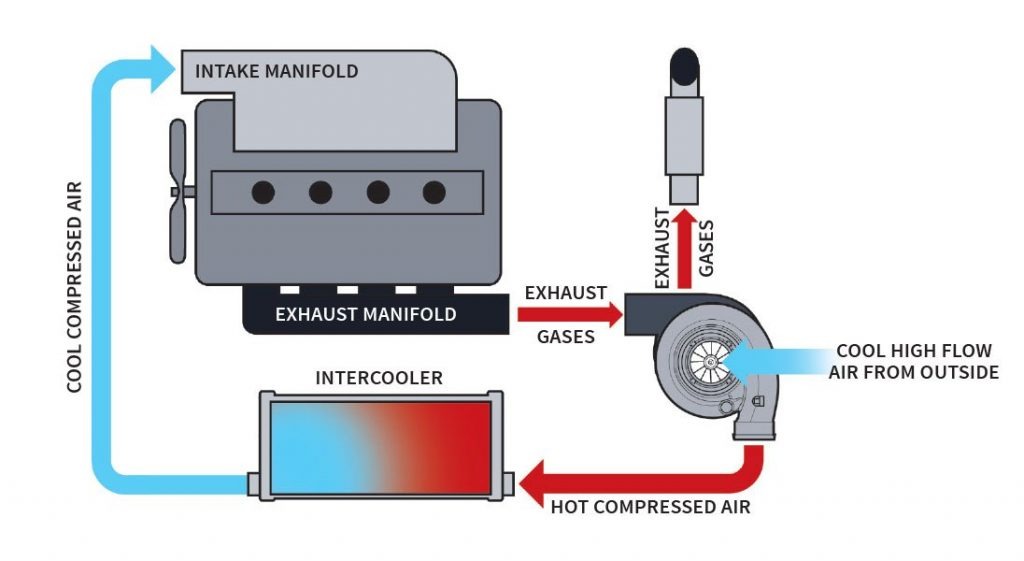 INTAKE MANIFOLD

COOL COMPRESSED AIR

EXHAUST MANIFOLD

EXHAUST

GASES

EXHAUST

GASES

COOL HIGH FLOW AIR FROM OUTSIDE

INTERCOOLER

HOT COMPRESSED AIR