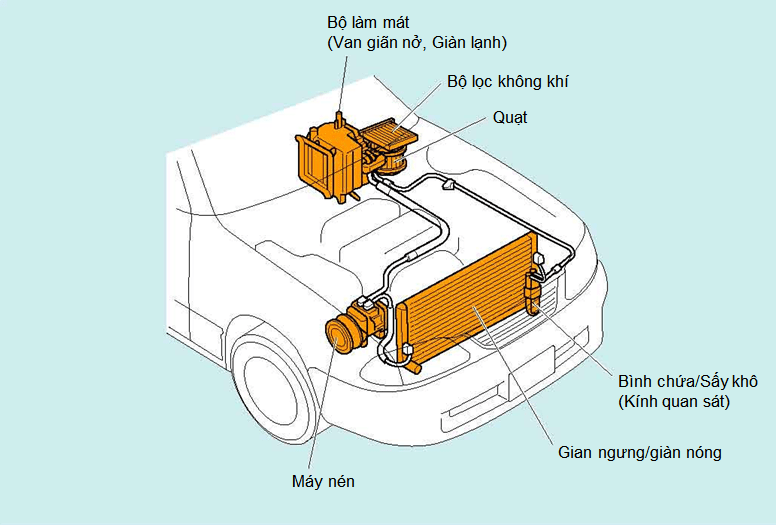 Bộ làm mát
(Van giãn nở, Giàn lạnh)

Bộ lọc không khí

Quạt

Bình chứa/Sấy khô
(Kính quan sát)

Gian ngưng/giàn nóng

Máy nén