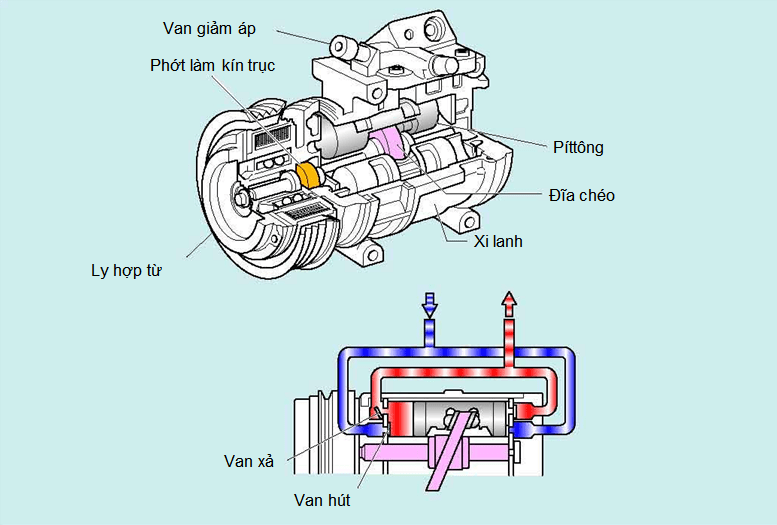 Van giảm áp

Phớt làm kín trục

Píttông

Đĩa chéo

Xi lanh

Ly hợp từ

Van xả

Van hút