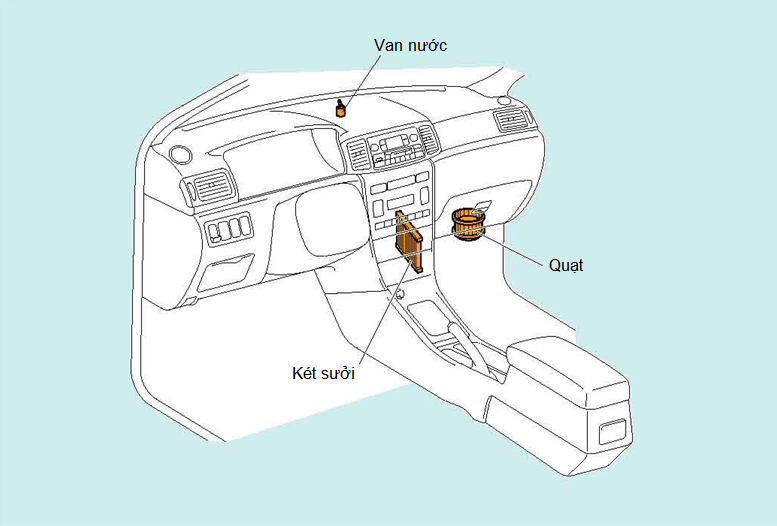 Van nước

Quạt

Két sưởi