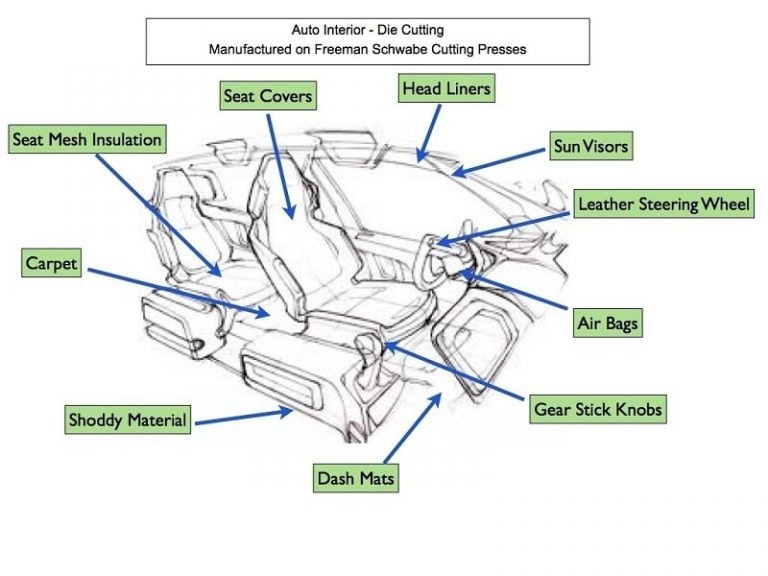 Auto Interior - Die Cutting
Manufactured on Freeman Schwabe Cutting Presses

Seat Covers

Head Liners

Seat Mesh Insulation

Sun Visors

Leather Steering Wheel

Carpet

Air Bags

Gear Stick Knobs

Shoddy Material

Dash Mats