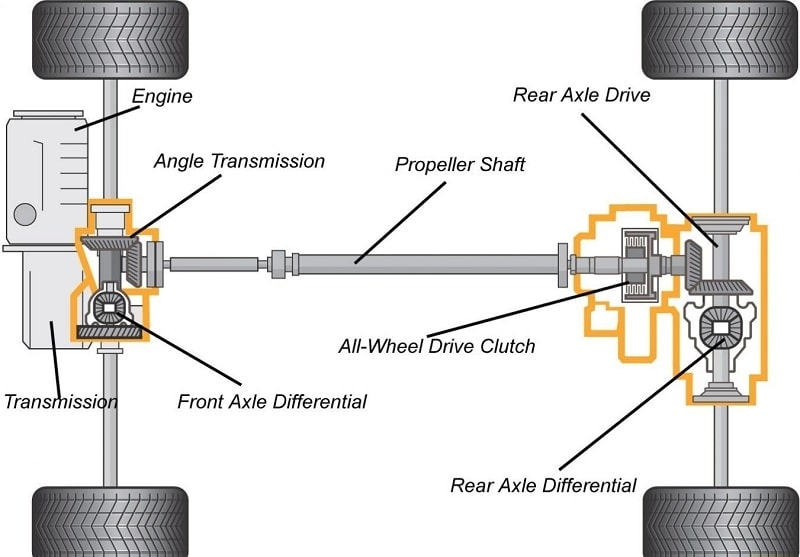 Engine
Rear Axle Drive
Angle Transmission
Propeller Shaft
All-Wheel Drive Clutch
Transmission
Front Axle Differential
Rear Axle Differential