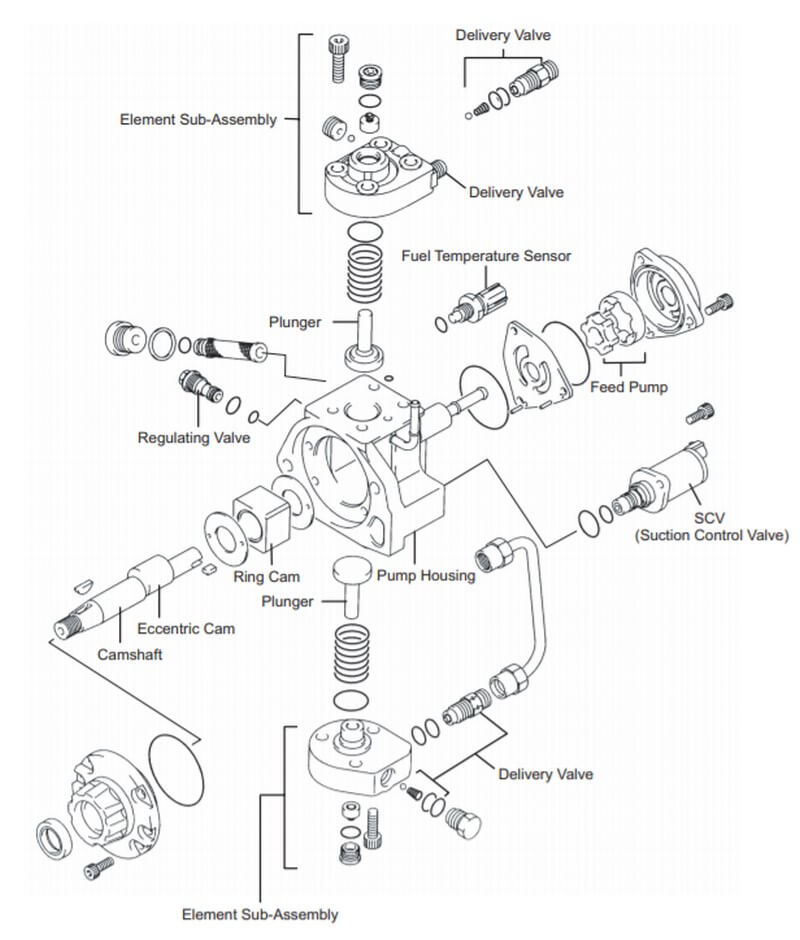 Delivery Valve

Element Sub-Assembly

Delivery Valve

Fuel Temperature Sensor

Plunger

Feed Pump

Regulating Valve

SCV
(Suction Control Valve)

Ring Cam

Pump Housing

Plunger

Eccentric Cam

Camshaft

Delivery Valve

Element Sub-Assembly