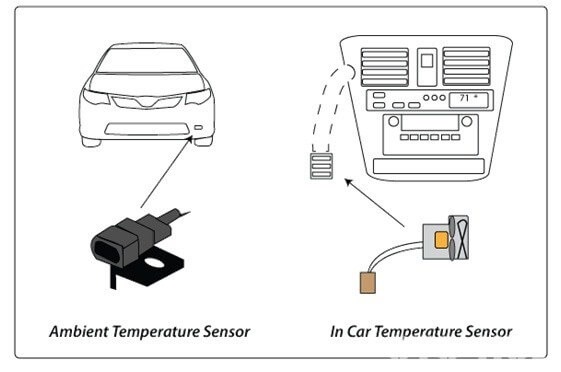 71 °

Ambient Temperature Sensor

In Car Temperature Sensor