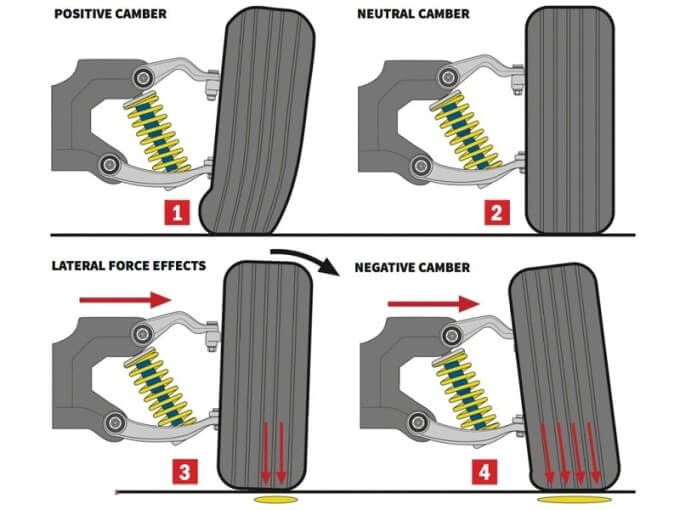 POSITIVE CAMBER

1

NEUTRAL CAMBER

2

LATERAL FORCE EFFECTS

3

NEGATIVE CAMBER

4