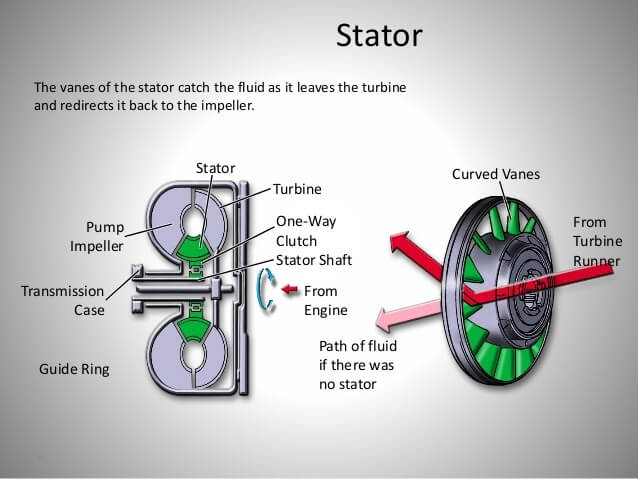 Stator

The vanes of the stator catch the fluid as it leaves the turbine and redirects it back to the impeller.

Stator
Turbine
Pump Impeller
One-Way Clutch
Stator Shaft
Transmission Case
From Engine
Guide Ring

Curved Vanes
From Turbine Runner
Path of fluid if there was no stator