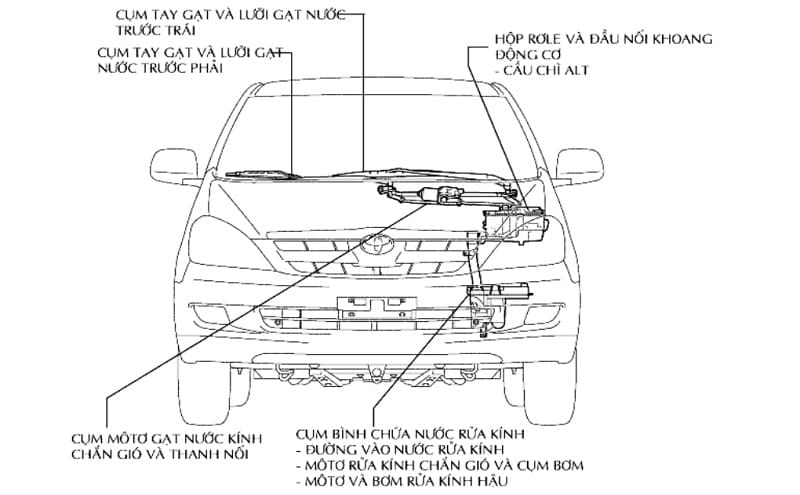 CỤM TAY GẠT VÀ LƯỠI GẠT NƯỚC TRƯỚC TRÁI

CỤM TAY GẠT VÀ LƯỠI GẠT NƯỚC TRƯỚC PHẢI

HỘP RƠLE VÀ ĐẦU NỐI KHOANG ĐỘNG CƠ
- CẦU CHÌ ALT

CỤM MÔTƠ GẠT NƯỚC KÍNH CHẮN GIÓ VÀ THANH NỐI

CỤM BÌNH CHỨA NƯỚC RỬA KÍNH
- ĐƯỜNG VÀO NƯỚC RỬA KÍNH
- MÔTƠ RỬA KÍNH CHẮN GIÓ VÀ CỤM BƠM
- MÔTƠ VÀ BƠM RỬA KÍNH HẬU