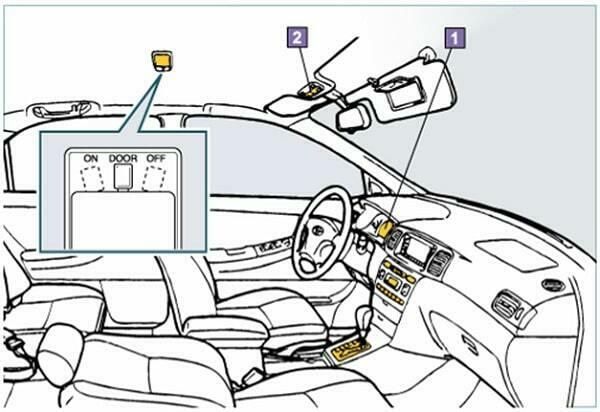 2

1

ON DOOR OFF