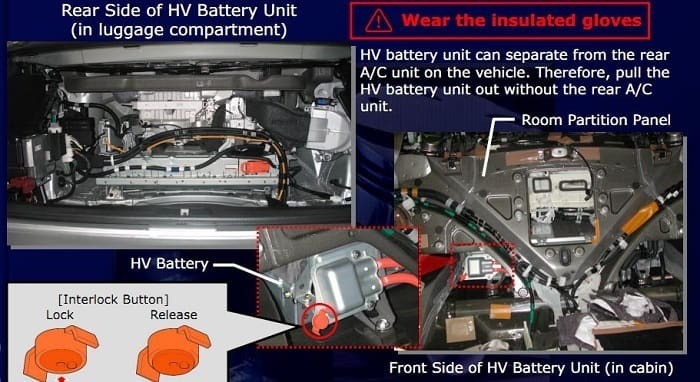 Rear Side of HV Battery Unit
(in luggage compartment)

Wear the insulated gloves

HV battery unit can separate from the rear A/C unit on the vehicle. Therefore, pull the HV battery unit out without the rear A/C unit.

Room Partition Panel

HV Battery

[Interlock Button]
Lock
Release

Front Side of HV Battery Unit (in cabin)