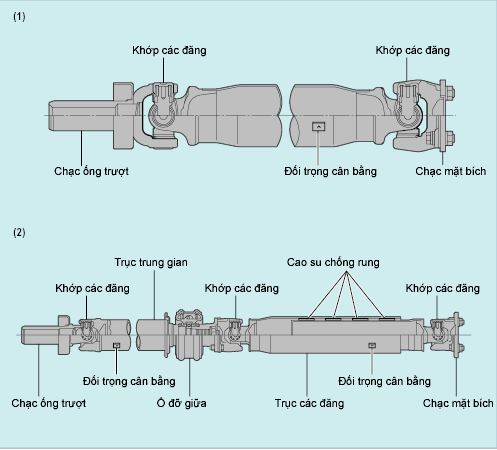 (1)

Khớp các đăng

Khớp các đăng

Chạc ống trượt

Đối trọng cân bằng

Chạc mặt bích

(2)

Trục trung gian

Cao su chống rung

Khớp các đăng

Khớp các đăng

Khớp các đăng

Đối trọng cân bằng

Đối trọng cân bằng

Chạc ống trượt

Ổ đỡ giữa

Trục các đăng

Chạc mặt bích