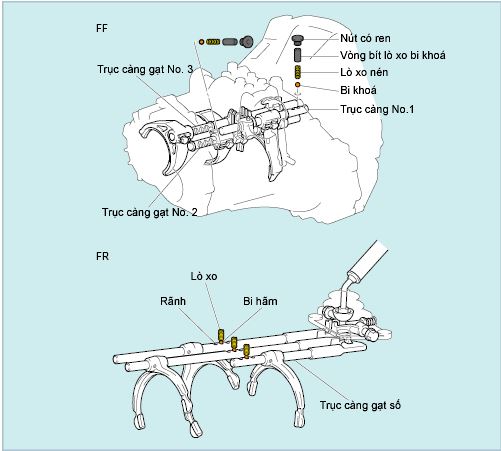 FF

Nút có ren
Vòng bít lò xo bi khoá
Lò xo nén
Bi khoá
Trục càng No.1
Trục càng gạt No. 3
Trục càng gạt No. 2

FR

Lò xo
Rãnh
Bi hãm
Trục càng gạt số