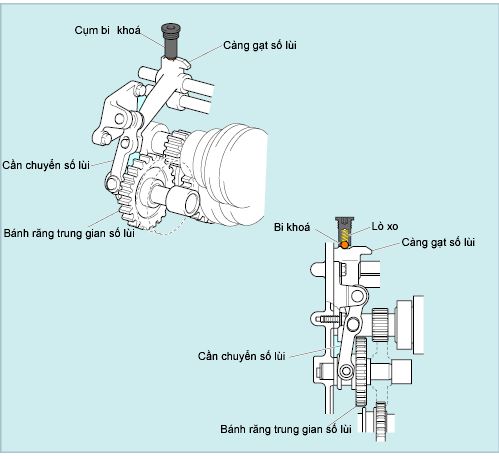 Cụm bi khoá
Càng gạt số lùi
Cần chuyển số lùi
Bánh răng trung gian số lùi
Bi khoá
Lò xo
Càng gạt số lùi
Cần chuyển số lùi
Bánh răng trung gian số lùi