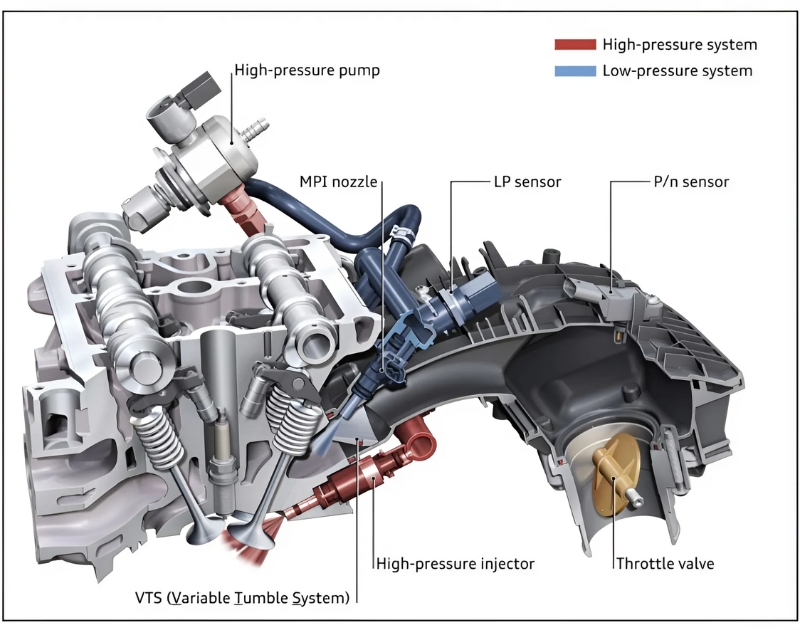 High-pressure system
Low-pressure system

High-pressure pump

MPI nozzle

LP sensor

P/n sensor

High-pressure injector

Throttle valve

VTS (Variable Tumble System)