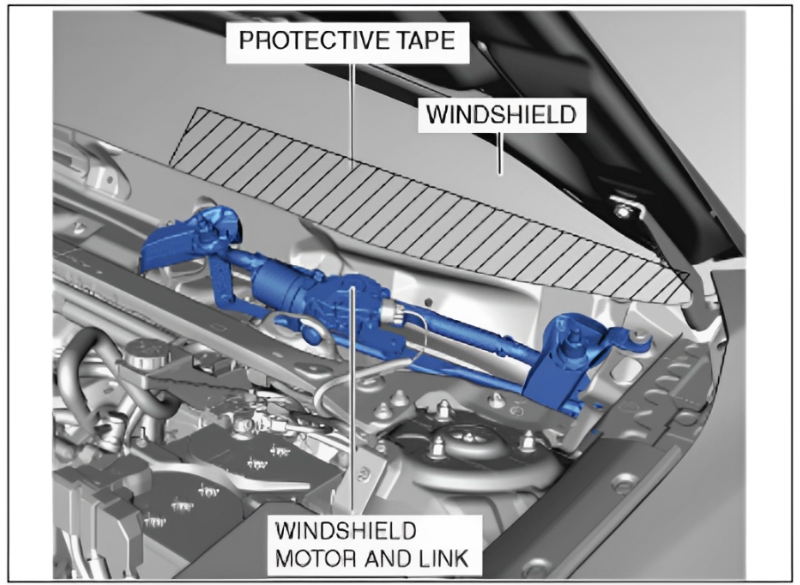 PROTECTIVE TAPE

WINDSHIELD

WINDSHIELD MOTOR AND LINK