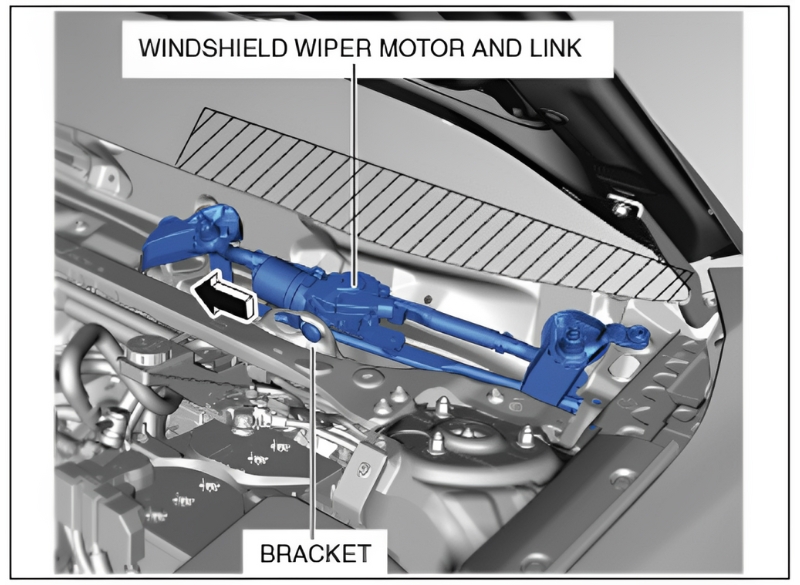 WINDSHIELD WIPER MOTOR AND LINK

BRACKET