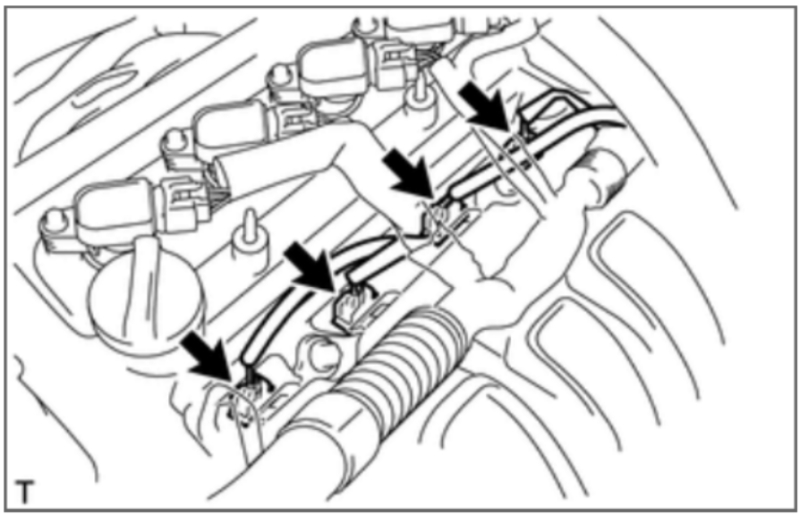 T