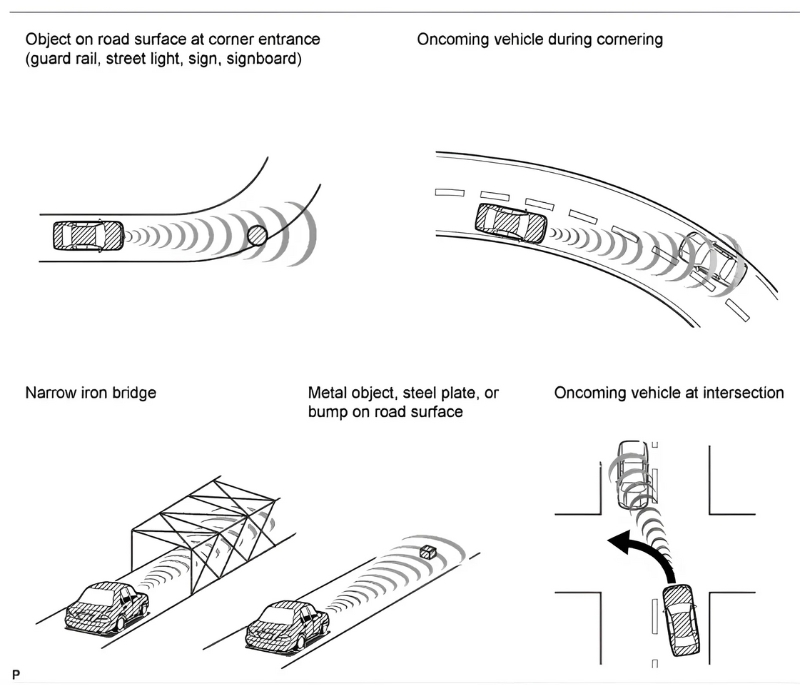 Object on road surface at corner entrance (guard rail, street light, sign, signboard)

Oncoming vehicle during cornering

Narrow iron bridge

Metal object, steel plate, or bump on road surface

Oncoming vehicle at intersection

P