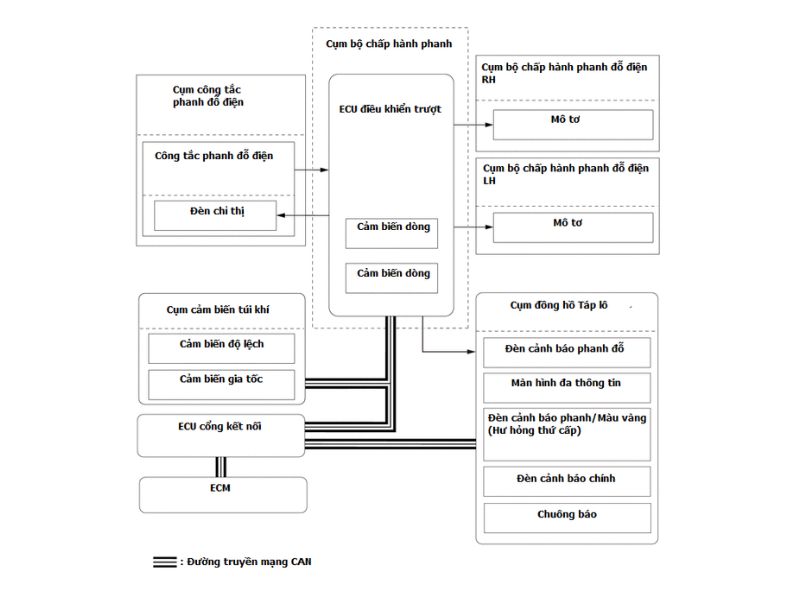 Cụm bộ chấp hành phanh

Cụm công tắc phanh đỗ điện

Công tắc phanh đỗ điện

Đèn chỉ thị

ECU điều khiển trượt

Cảm biến dòng

Cảm biến dòng

Cụm bộ chấp hành phanh đỗ điện RH

Mô tơ

Cụm bộ chấp hành phanh đỗ điện LH

Mô tơ

Cụm cảm biến túi khí

Cảm biến độ lệch

Cảm biến gia tốc

ECU cổng kết nối

ECM

Cụm đồng hồ Táp lô

Đèn cảnh báo phanh đỗ

Màn hình đa thông tin

Đèn cảnh báo phanh/Màu vàng (Hư hỏng thứ cấp)

Đèn cảnh báo chính

Chuông báo

: Đường truyền mạng CAN