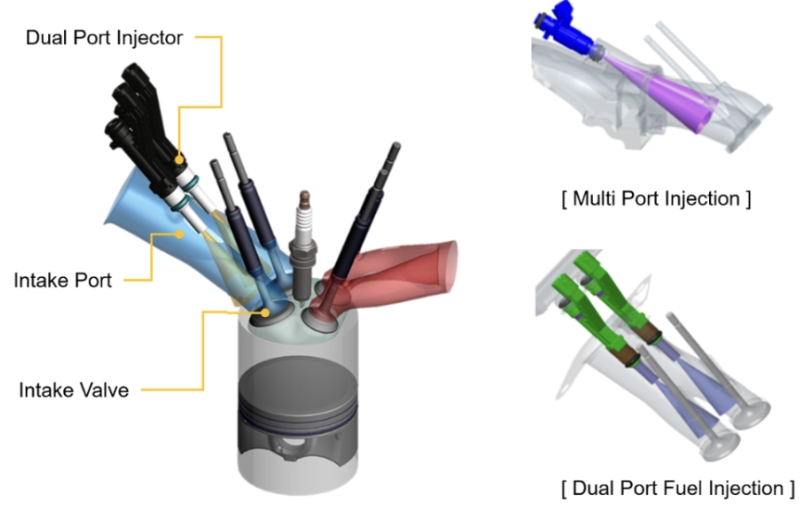 Dual Port Injector

Intake Port

Intake Valve

[ Multi Port Injection ]

[ Dual Port Fuel Injection ]