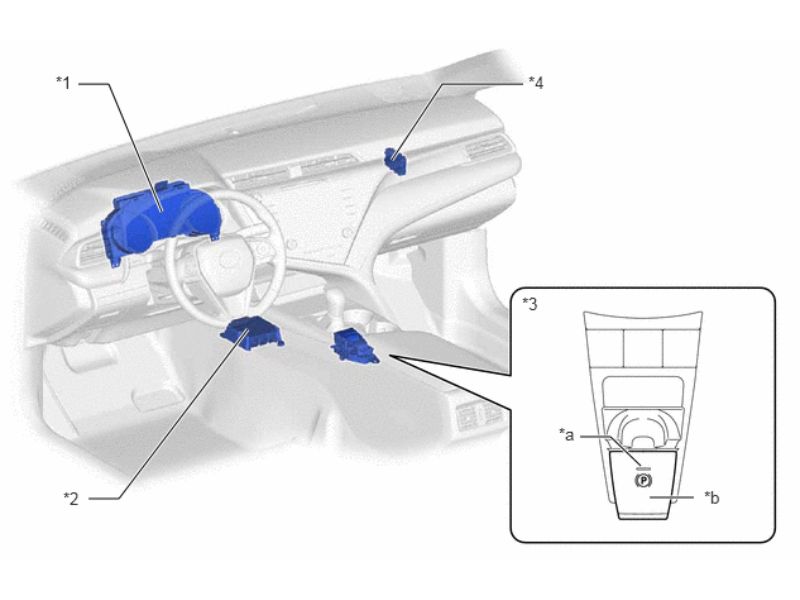 *1

*4

*3

*a

P

*b

*2