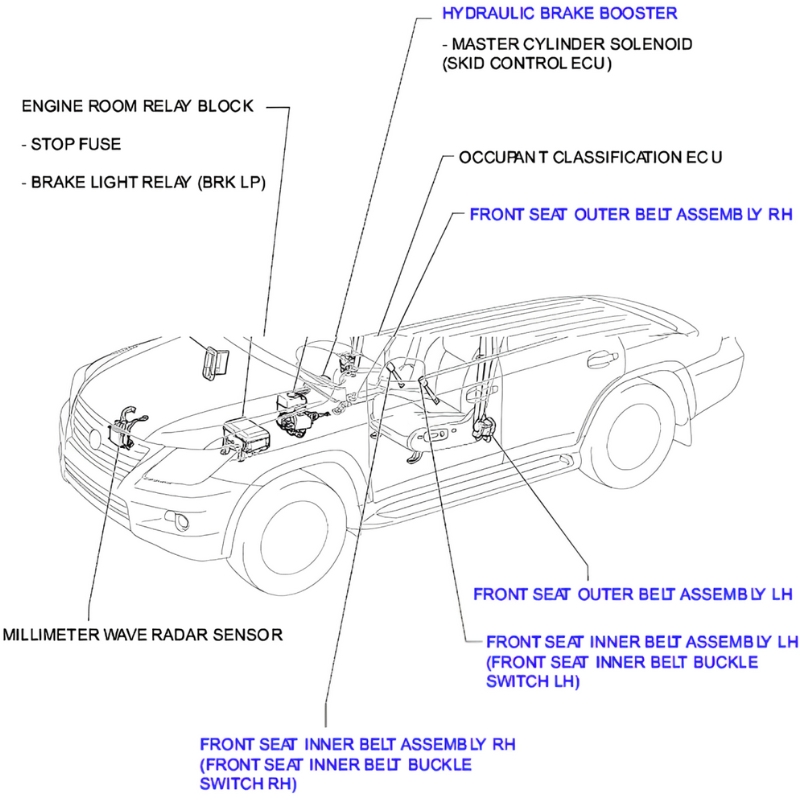 HYDRAULIC BRAKE BOOSTER

- MASTER CYLINDER SOLENOID (SKID CONTROL ECU)

ENGINE ROOM RELAY BLOCK

- STOP FUSE

- BRAKE LIGHT RELAY (BRK LP)

OCCUPANT CLASSIFICATION ECU

FRONT SEAT OUTER BELT ASSEMBLY RH

FRONT SEAT OUTER BELT ASSEMBLY LH

MILLIMETER WAVE RADAR SENSOR

FRONT SEAT INNER BELT ASSEMBLY LH (FRONT SEAT INNER BELT BUCKLE SWITCH LH)

FRONT SEAT INNER BELT ASSEMBLY RH (FRONT SEAT INNER BELT BUCKLE SWITCH RH)