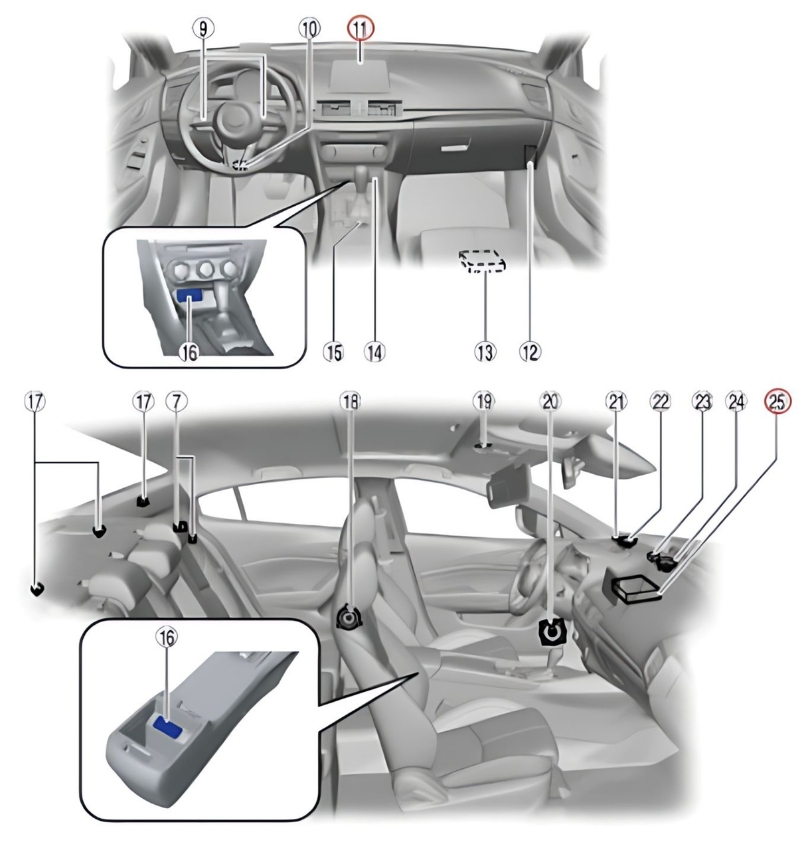 9
10
11
16
15
14
13
12
17
17
7
18
19
20
21
22
23
24
25
16