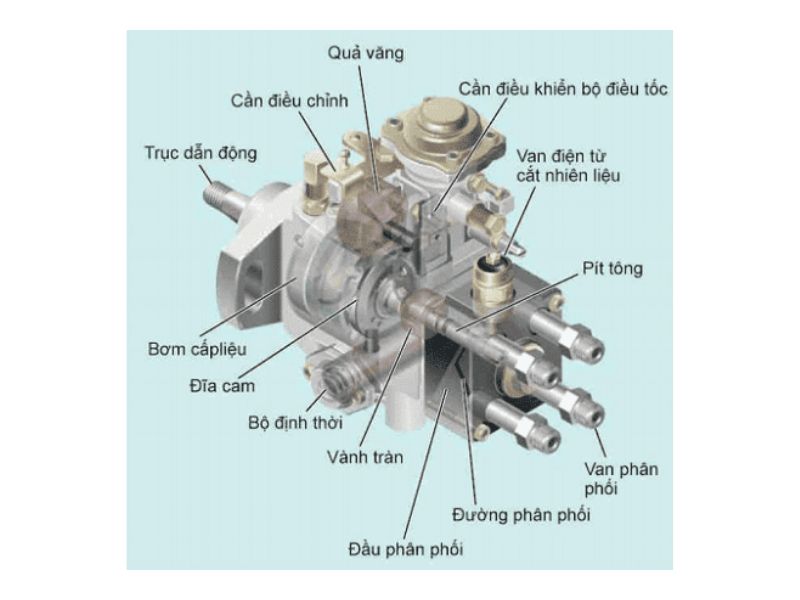 Quả văng
Cần điều chỉnh
Cần điều khiển bộ điều tốc
Trục dẫn động
Van điện từ cắt nhiên liệu
Pít tông
Bơm cấpliệu
Đĩa cam
Bộ định thời
Vành tràn
Van phân phối
Đường phân phối
Đầu phân phối