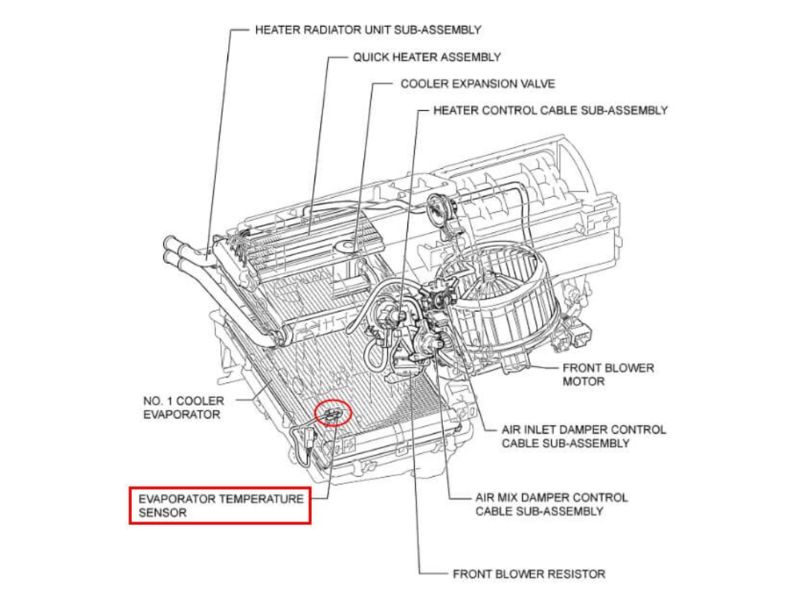 HEATER RADIATOR UNIT SUB-ASSEMBLY

QUICK HEATER ASSEMBLY

COOLER EXPANSION VALVE

HEATER CONTROL CABLE SUB-ASSEMBLY

FRONT BLOWER MOTOR

NO. 1 COOLER EVAPORATOR

AIR INLET DAMPER CONTROL CABLE SUB-ASSEMBLY

EVAPORATOR TEMPERATURE SENSOR

AIR MIX DAMPER CONTROL CABLE SUB-ASSEMBLY

FRONT BLOWER RESISTOR