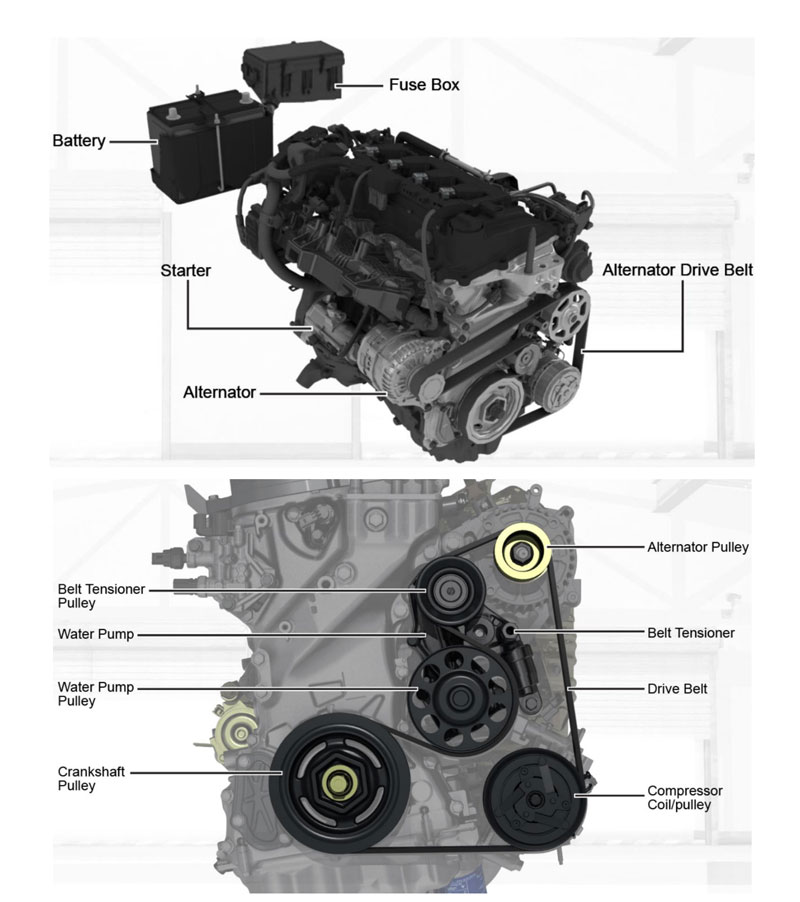 Fuse Box
Battery
Starter
Alternator Drive Belt
Alternator

Alternator Pulley
Belt Tensioner Pulley
Water Pump
Belt Tensioner
Water Pump Pulley
Drive Belt
Crankshaft Pulley
Compressor Coil/pulley