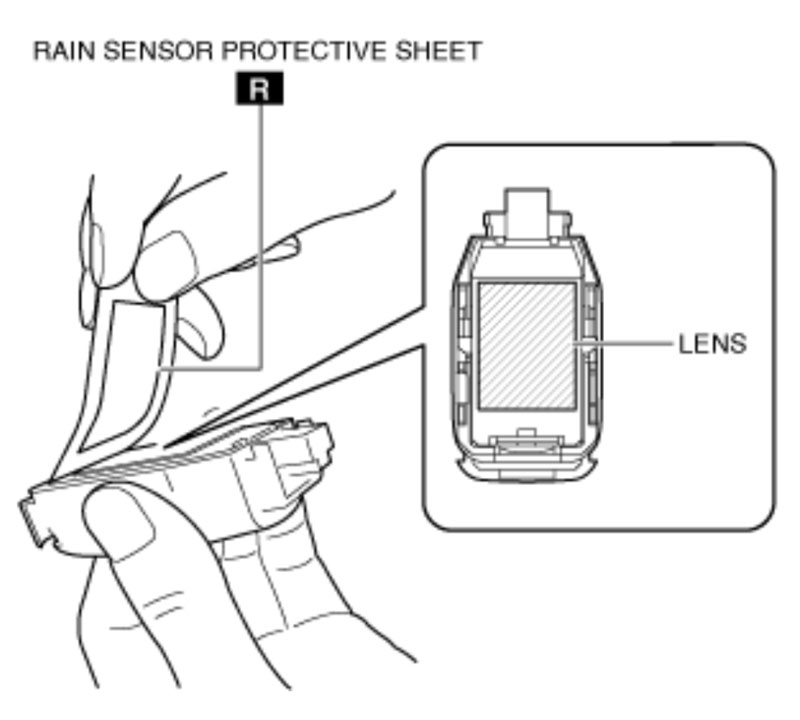 RAIN SENSOR PROTECTIVE SHEET

R

LENS