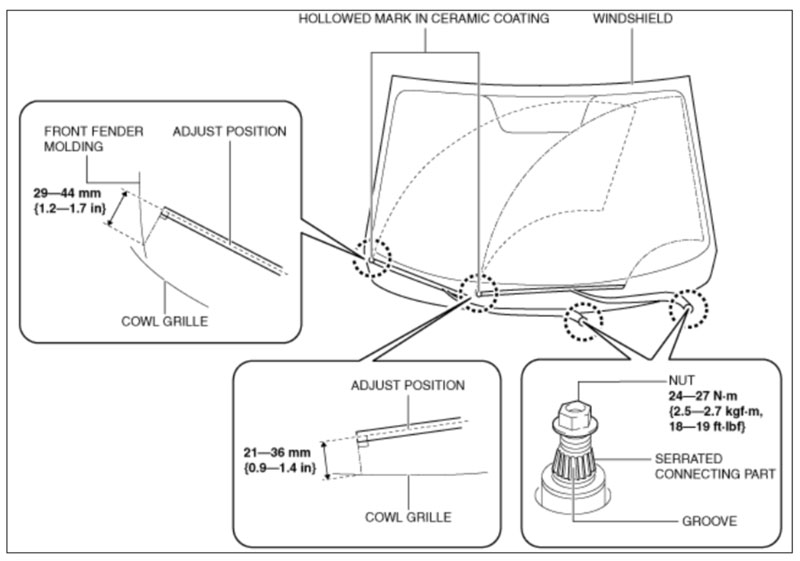 HOLLOWED MARK IN CERAMIC COATING

WINDSHIELD

FRONT FENDER MOLDING

ADJUST POSITION

29—44 mm
{1.2—1.7 in}

COWL GRILLE

ADJUST POSITION

21—36 mm
{0.9—1.4 in}

COWL GRILLE

NUT
24—27 N·m
{2.5—2.7 kgf·m,
18—19 ft·lbf}

SERRATED CONNECTING PART

GROOVE