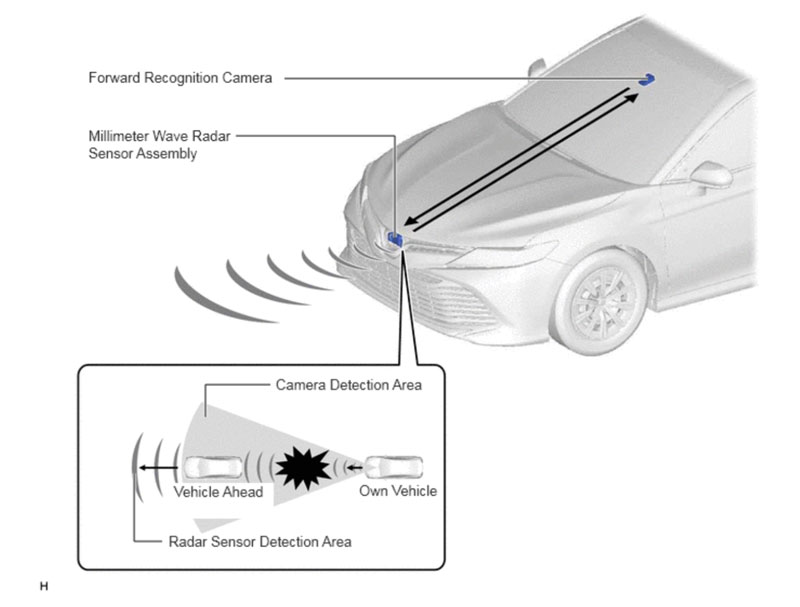 Forward Recognition Camera

Millimeter Wave Radar Sensor Assembly

Camera Detection Area

Vehicle Ahead

Own Vehicle

Radar Sensor Detection Area

H