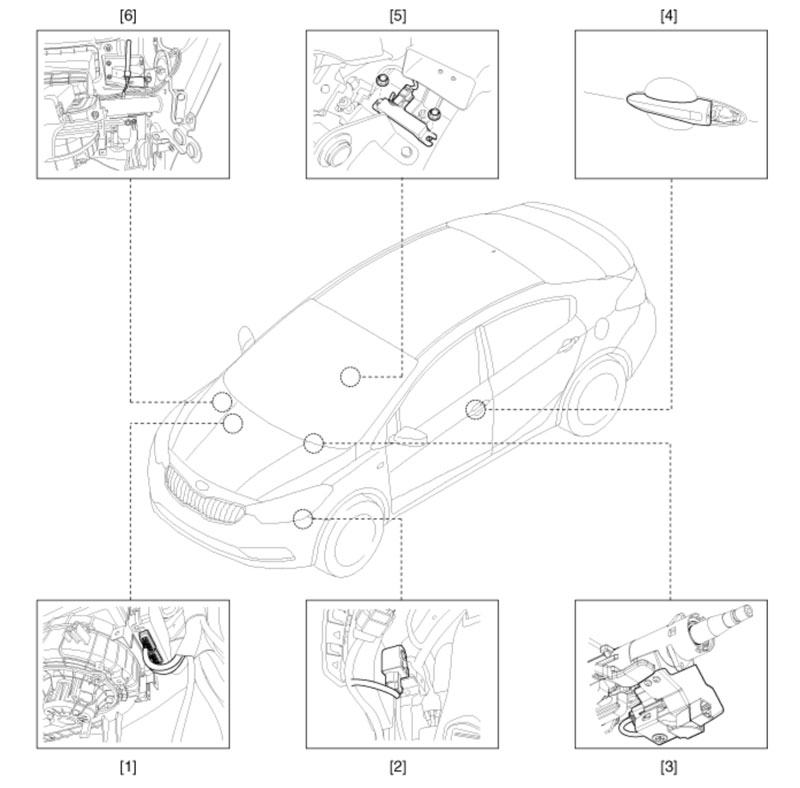 [6]

[5]

[4]

[1]

[2]

[3]