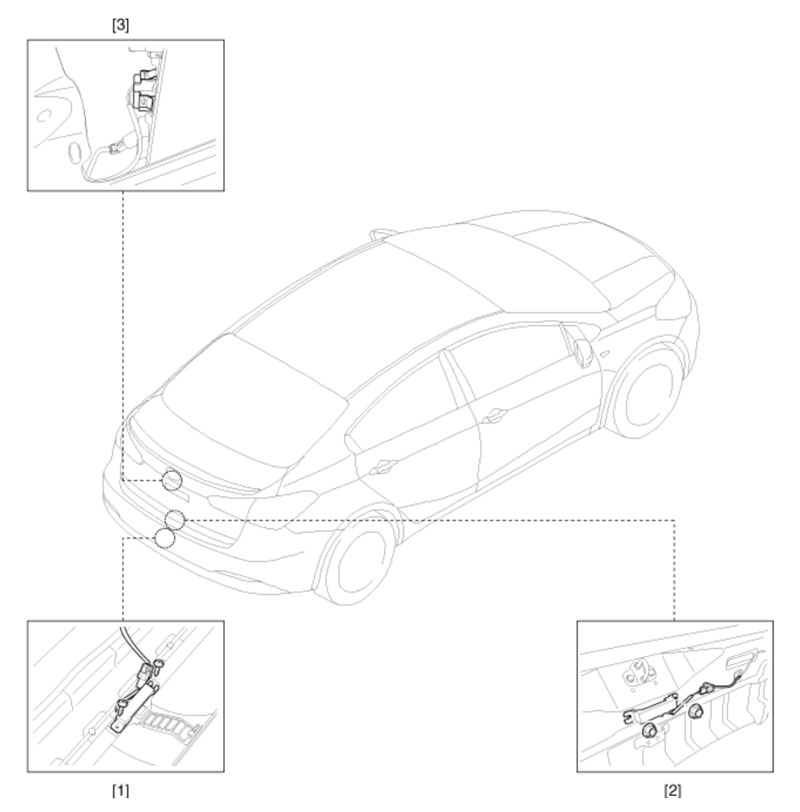 [3]

[1]

[2]