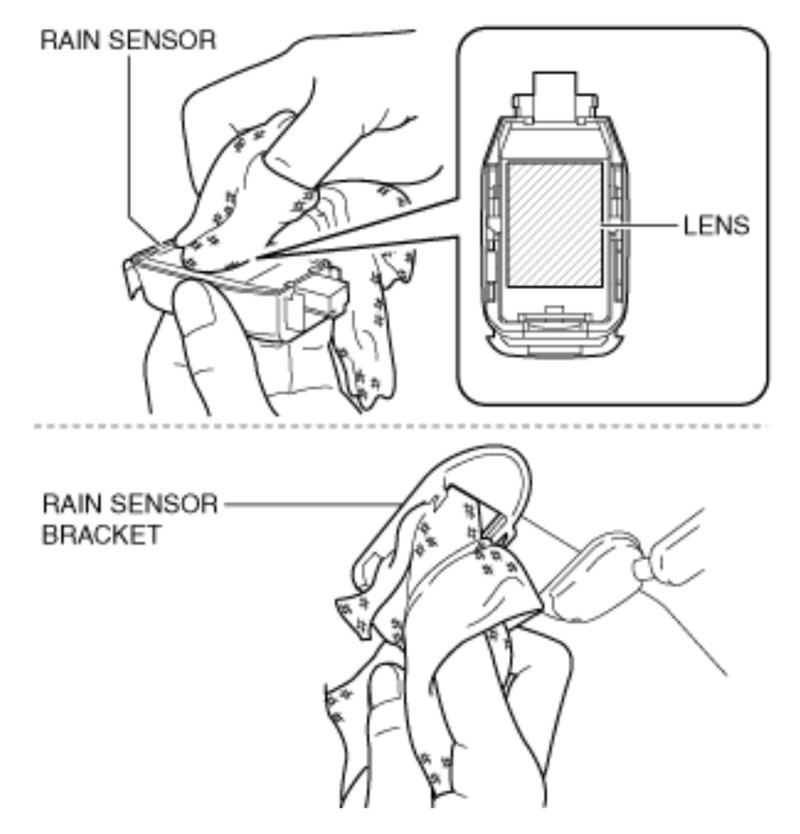 RAIN SENSOR

LENS

RAIN SENSOR BRACKET