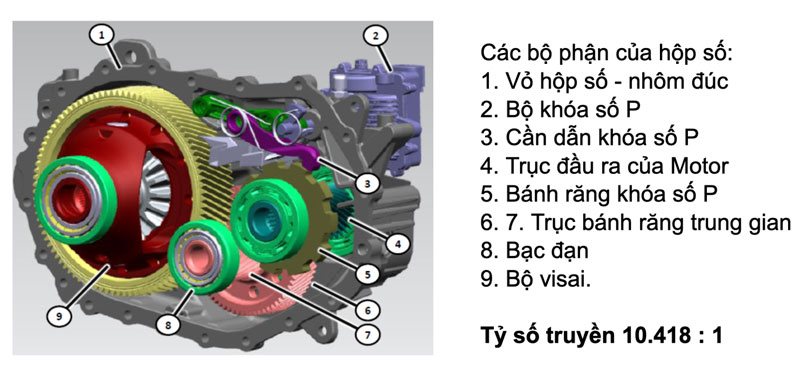 1
2
3
4
5
6
7
8
9

Các bộ phận của hộp số:
1. Vỏ hộp số - nhôm đúc
2. Bộ khóa số P
3. Cần dẫn khóa số P
4. Trục đầu ra của Motor
5. Bánh răng khóa số P
6. 7. Trục bánh răng trung gian
8. Bạc đạn
9. Bộ visai.

Tỷ số truyền 10.418 : 1