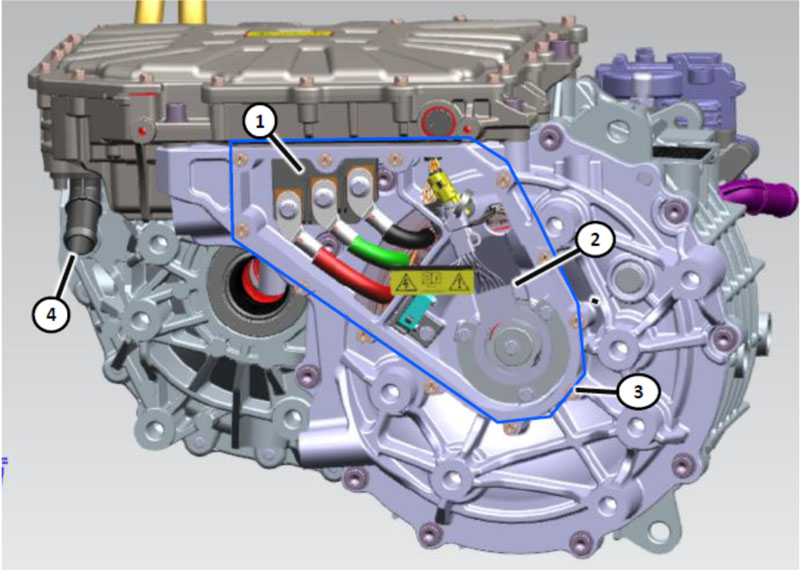 1
2
3
4