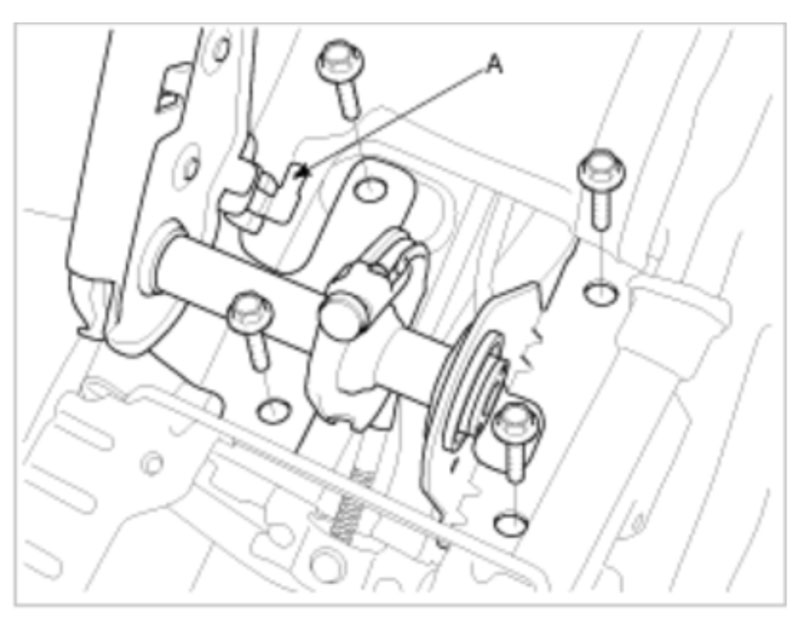 A