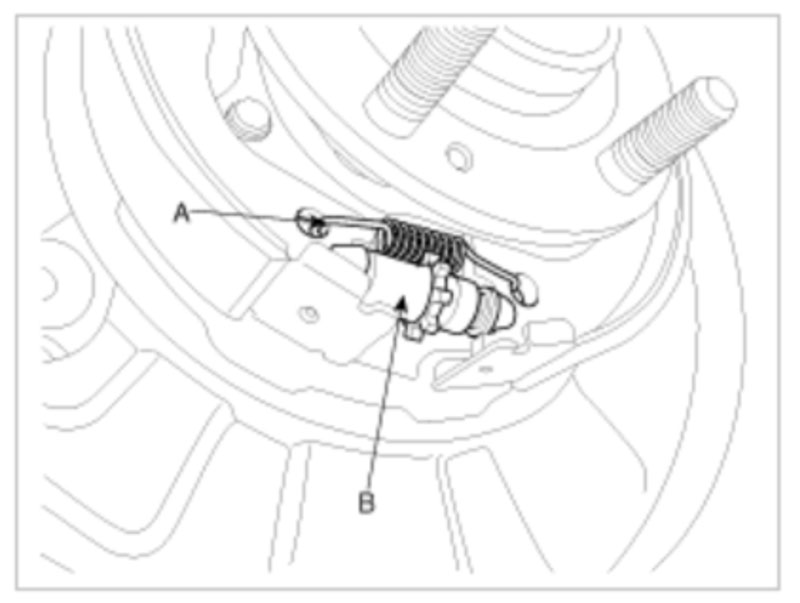 A
B